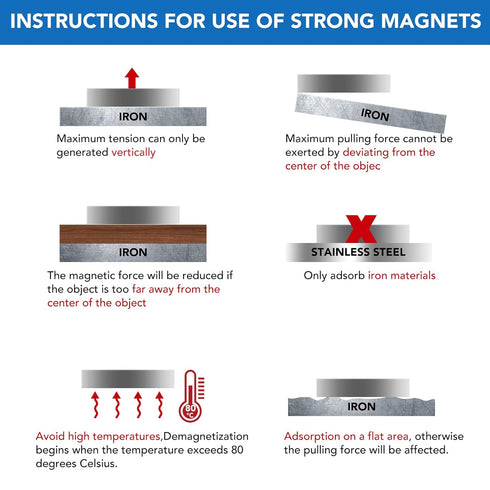 INSTRUCTIONS FOR USE OF STRONG MAGNETS

IRON

Maximum tension can only be generated vertically

IRON

Maximum pulling force cannot be exerted by deviating from the center of the objec

IRON

The magnetic force will be reduced if the object is too far away from the center of the object

STAINLESS STEEL

Only adsorb iron materials

80 °C

Avoid high temperatures,Demagnetization begins when the temperature exceeds 80 degrees Celsius.

IRON

Adsorption on a flat area, otherwise the pulling force will be affected.