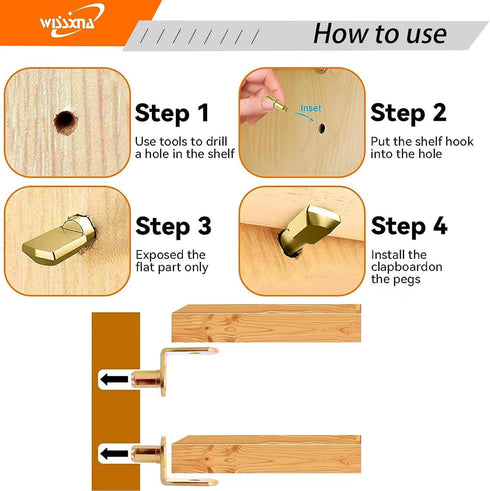 wissxna

How to use

Step 1
Use tools to drill a hole in the shelf

Inset

Step 2
Put the shelf hook into the hole

Step 3
Exposed the flat part only

Step 4
Install the clapboardon the pegs