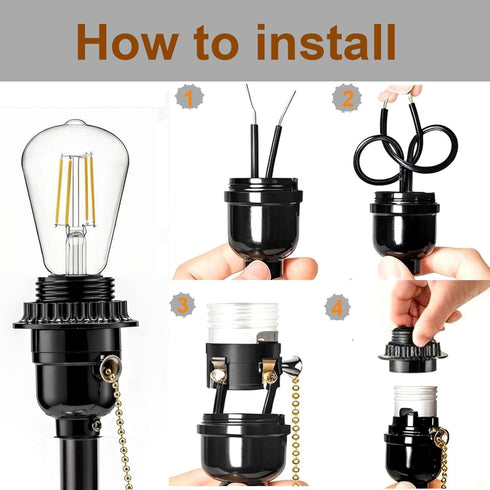 How to install

1

2

3

4