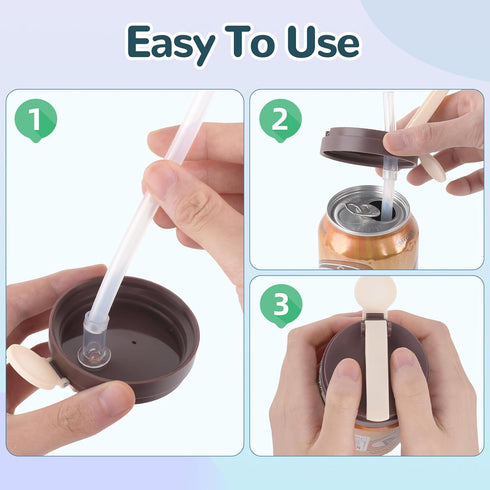 Easy To Use

1

2

3