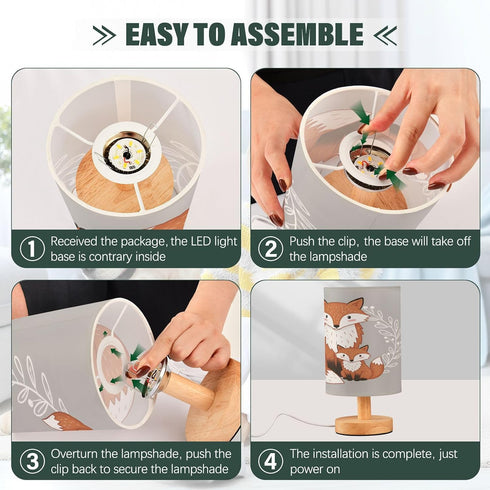 EASY TO ASSEMBLE

① Received the package, the LED light base is contrary inside

② Push the clip, the base will take off the lampshade

③ Overturn the lampshade, push the clip back to secure the lampshade

④ The installation is complete, just power on