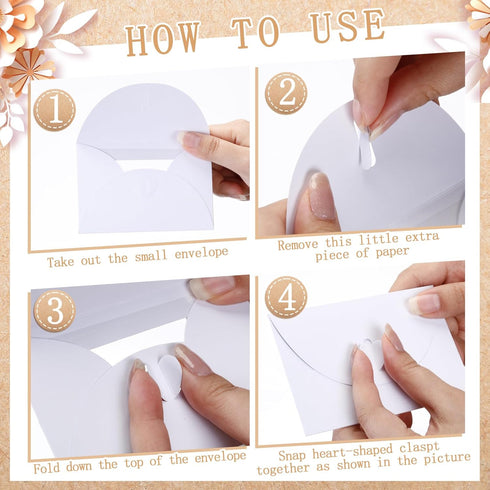 HOW TO USE

1

Take out the small envelope

2

Remove this little extra piece of paper

3

Fold down the top of the envelope

4

Snap heart-shaped claspt together as shown in the picture