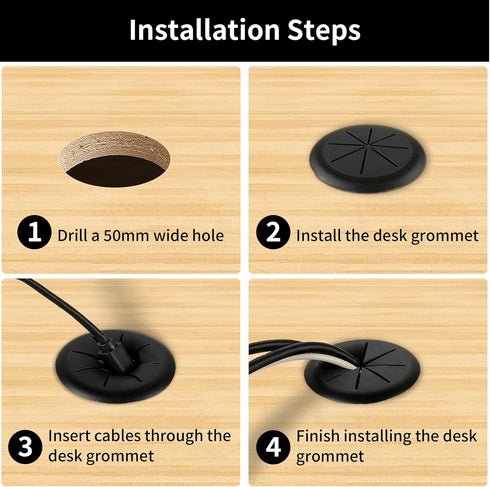 Installation Steps

1 Drill a 50mm wide hole

2 Install the desk grommet

3 Insert cables through the desk grommet

4 Finish installing the desk grommet