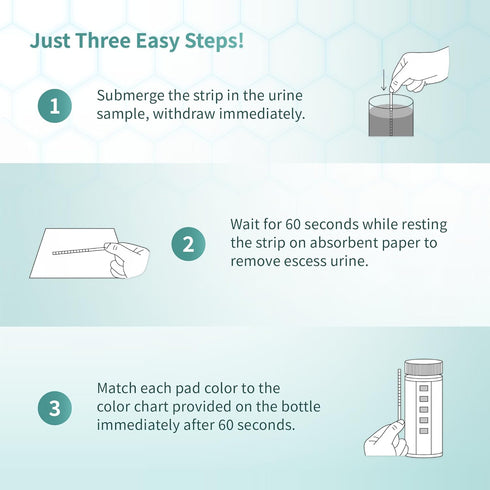 Just Three Easy Steps!

1

Submerge the strip in the urine sample, withdraw immediately.

2

Wait for 60 seconds while resting the strip on absorbent paper to remove escess urine.

3

Match each pad color to the color chart provided on the bottle immediately after 60 seconds.