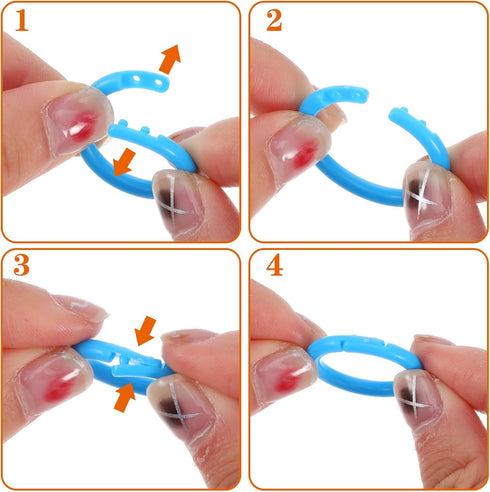 1

2

3

4