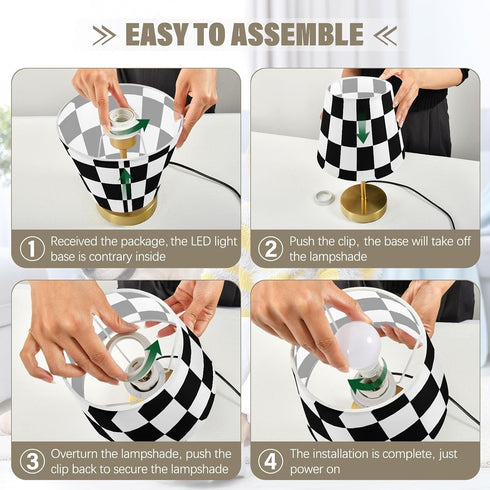 EASY TO ASSEMBLE

① Received the package, the LED light base is contrary inside

② Push the clip, the base will take off the lampshade

③ Overturn the lampshade, push the clip back to secure the lampshade

④ The installation is complete, just power on