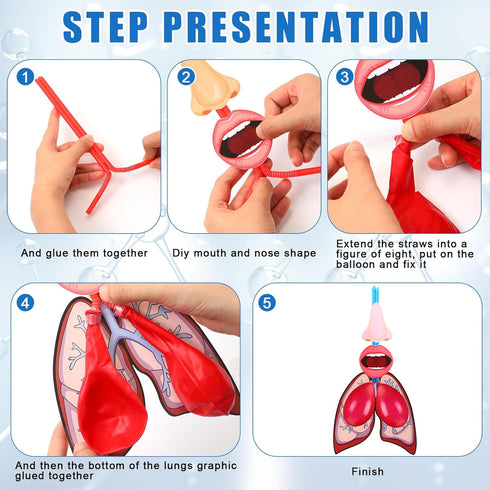 STEP PRESENTATION

1

And glue them together

2

Diy mouth and nose shape

3

Extend the straws into a figure of eight, put on the balloon and fix it

4

And then the bottom of the lungs graphic glued together

5

Finish