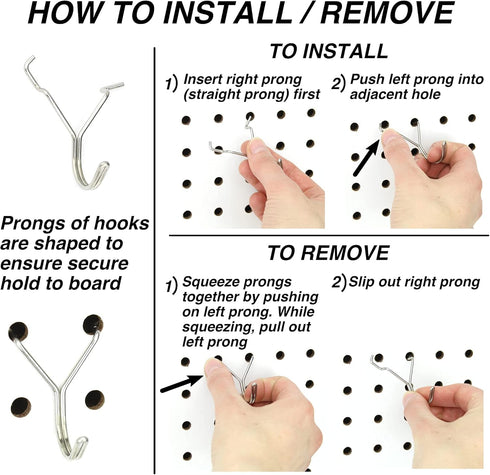 HOW TO INSTALL / REMOVE

Prongs of hooks are shaped to ensure secure hold to board

TO INSTALL

1) Insert right prong (straight prong) first

2) Push left prong into adjacent hole

TO REMOVE

1) Squeeze prongs together by pushing on left prong. While squeezing, pull out left prong

2) Slip out right prong