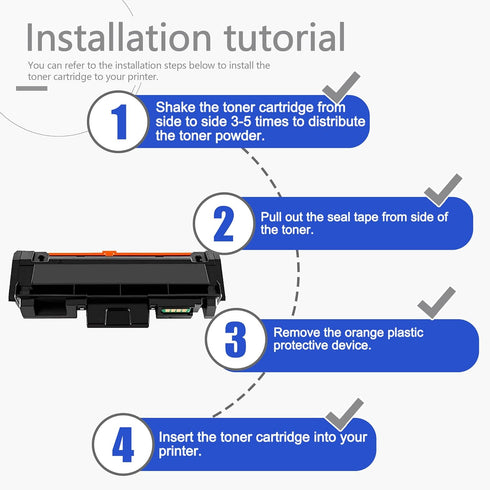 Installation tutorial

You can refer to the installation steps below to install the toner cartridge to your printer.

1

Shake the toner cartridge from side to side 3-5 times to distribute the toner powder.

2

Pull out the seal tape from side of the toner.

3

Remove the orange plastic protective device.

4

Insert the toner cartridge into your printer.