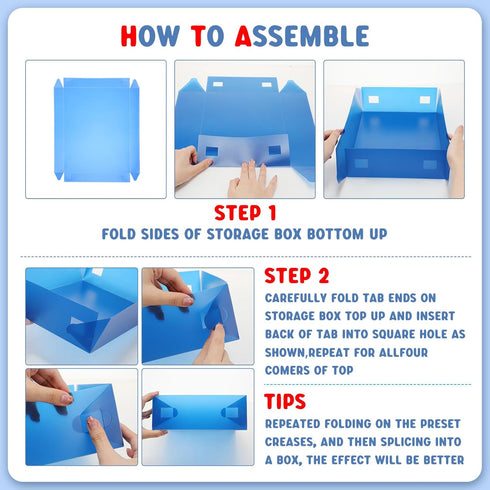 HOW TO ASSEMBLE

STEP 1
FOLD SIDES OF STORAGE BOX BOTTOM UP

STEP 2
CAREFULLY FOLD TAB ENDS ON STORAGE BOX TOP UP AND INSERT BACK OF TAB INTO SQUARE HOLE AS SHOWN,REPEAT FOR ALLFOUR COMERS OF TOP

TIPS
REPEATED FOLDING ON THE PRESET CREASES, AND THEN SPLICING INTO A BOX, THE EFFECT WILL BE BETTER