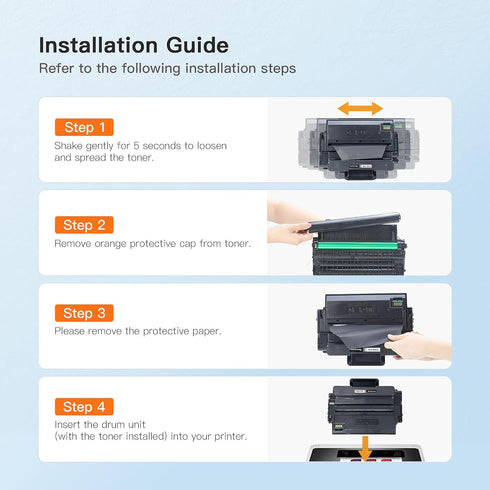 Installation Guide
Refer to the following installation steps

Step 1
Shake gently for 5 seconds to loosen and spread the toner.

Step 2
Remove orange protective cap from toner.

Step 3
Please remove the protective paper.

Step 4
Insert the drum unit
(with the toner installed) into your printer.