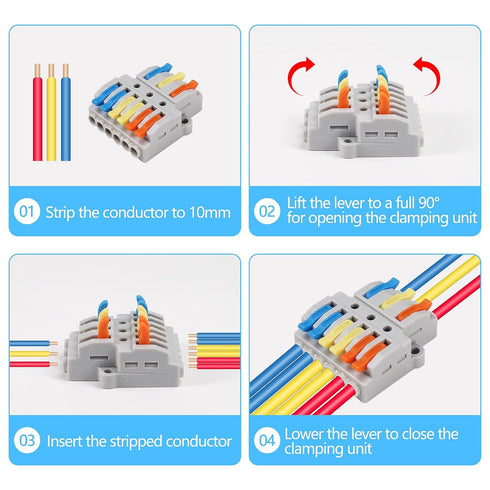 01 Strip the conductor to 10mm

02 Lift the lever to a full 90° for opening the clamping unit

03 Insert the stripped conductor

04 Lower the lever to close the clamping unit