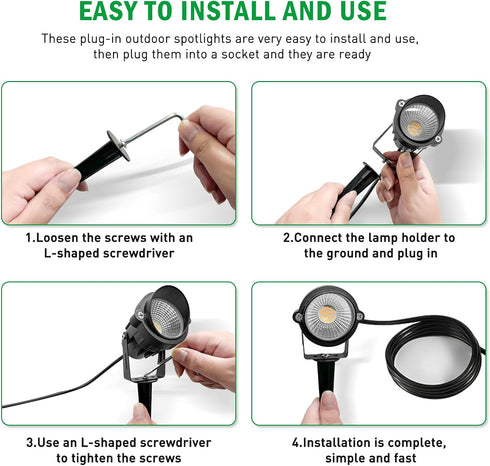 EASY TO INSTALL AND USE

These plug-in outdoor spotlights are very easy to install and use, then plug them into a socket and they are ready

1.Loosen the screws with an L-shaped screwdriver

2.Connect the lamp holder to the ground and plug in

3.Use an L-shaped screwdriver to tighten the screws

4.Installation is complete, simple and fast