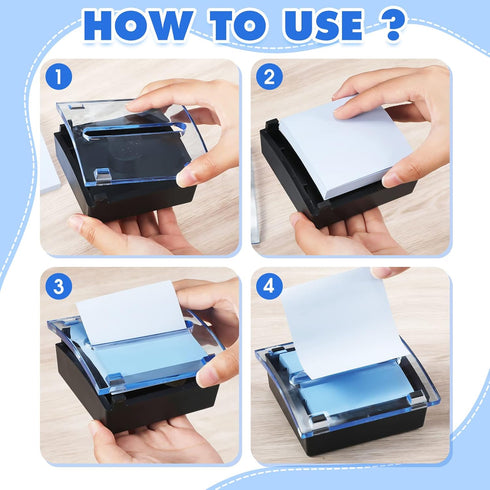 HOW TO USE ?

1

2

3

4