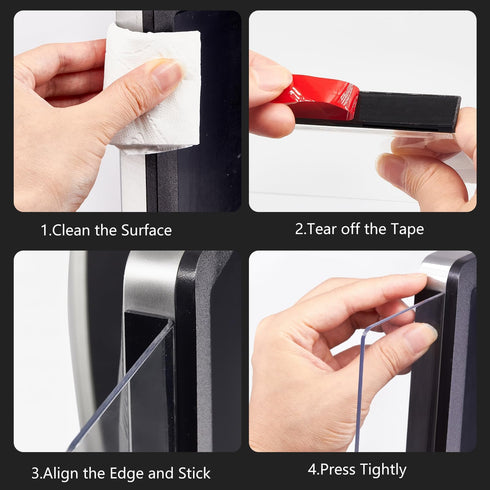 1.Clean the Surface

2.Tear off the Tape

3.Align the Edge and Stick

4.Press Tightly