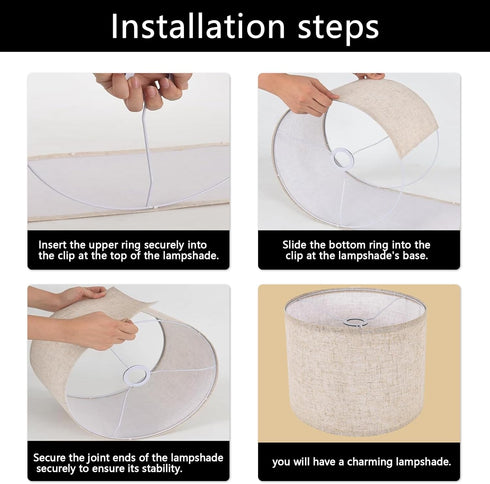 Installation steps

Insert the upper ring securely into the clip at the top of the lampshade.

Slide the bottom ring into the clip at the lampshade's base.

Secure the joint ends of the lampshade securely to ensure its stability.

you will have a charming lampshade.