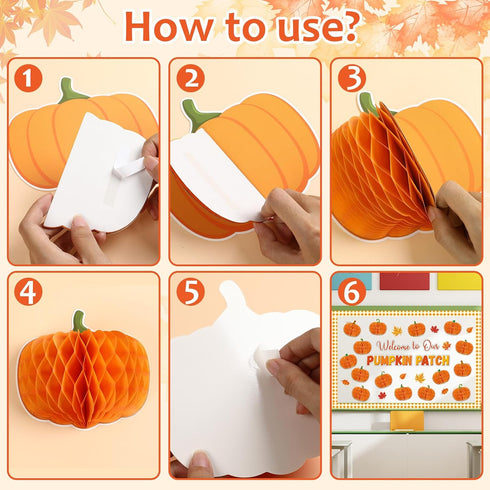 How to use?

1

2

3

4

5

6

Welcome to Our
PUMPKIN PATCH