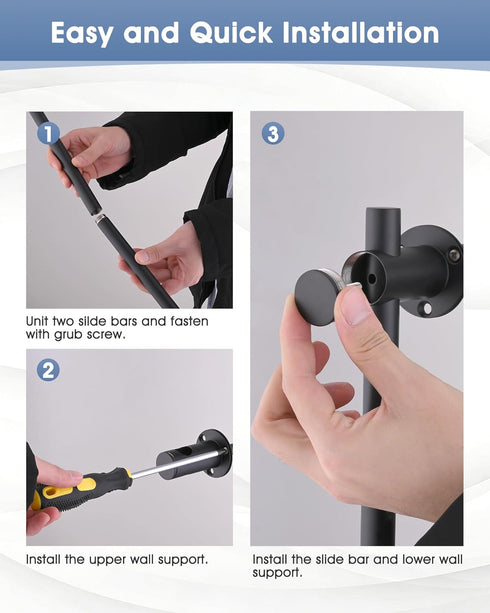 Easy and Quick Installation

1

Unit two silde bars and fasten with grub screw.

2

Install the upper wall support.

3

Install the slide bar and lower wall support.