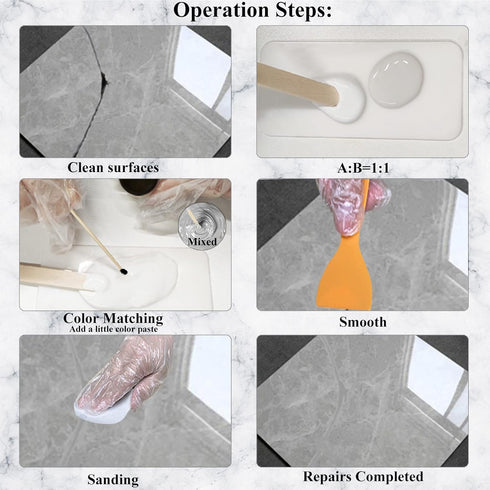 Operation Steps:

Clean surfaces

A:B=1:1

Mixed

Color Matching
Add a little color paste

Smooth

Sanding

Repairs Completed