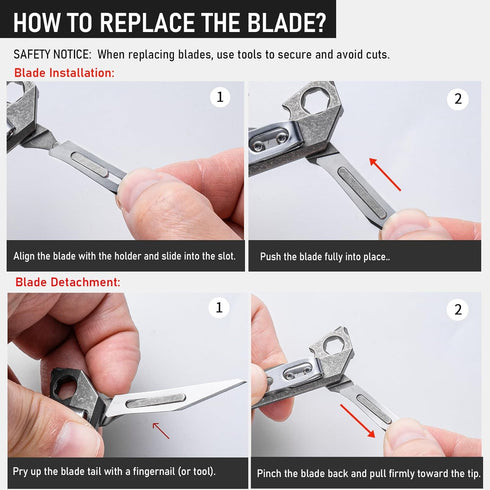 HOW TO REPLACE THE BLADE?

SAFETY NOTICE: When replacing blades, use tools to secure and avoid cuts.

Blade Installation:

1

Align the blade with the holder and slide into the slot.

2

Push the blade fully into place..

Blade Detachment:

1

Pry up the blade tail with a fingernail (or tool).

2

Pinch the blade back and pull firmly toward the tip.