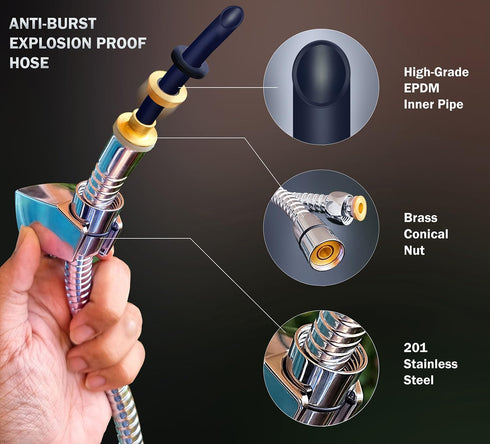 ANTI-BURST EXPLOSION PROOF HOSE

High-Grade EPDM Inner Pipe

Brass Conical Nut

201 Stainless Steel