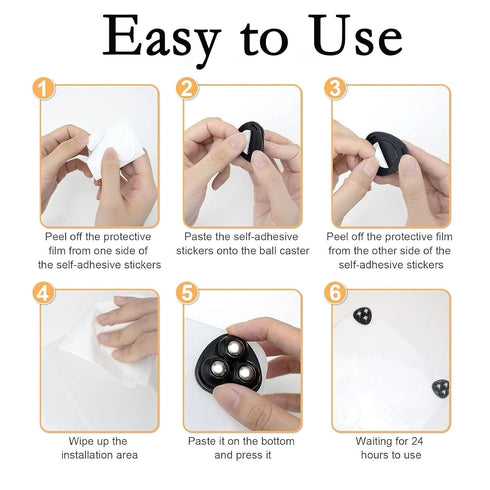 Easy to Use

1

Peel off the protective film from one side of the self-adhesive stickers

2

Paste the self-adhesive stickers onto the ball caster

3

Peel off the protective film from the other side of the self-adhesive stickers

4

Wipe up the installation area

5

Paste it on the bottom and press it

6

Waiting for 24 hours to use