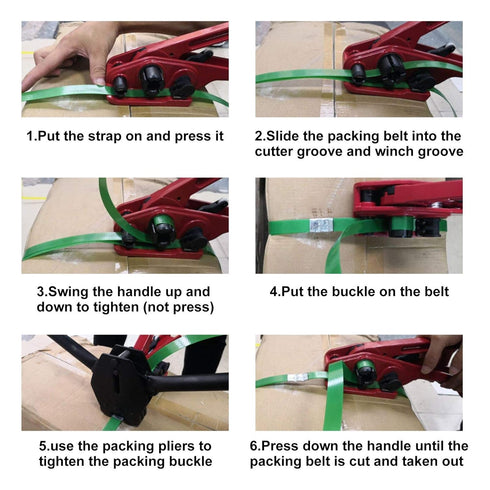 1.Put the strap on and press it

2.Slide the packing belt into the cutter groove and winch groove

3.Swing the handle up and down to tighten (not press)

4.Put the buckle on the belt

5.use the packing pliers to tighten the packing buckle

6.Press down the handle until the packing belt is cut and taken out