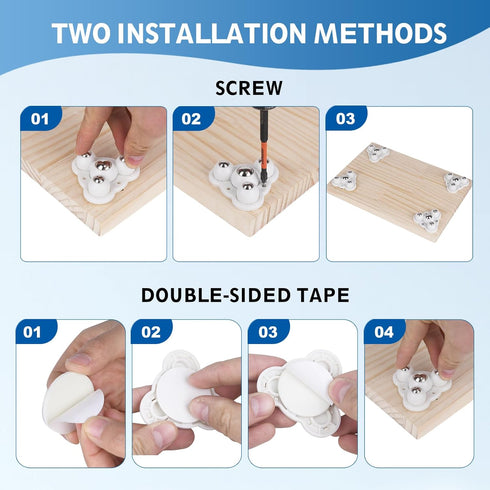 TWO INSTALLATION METHODS

SCREW

01

02

03

DOUBLE-SIDED TAPE

01

02

03

04