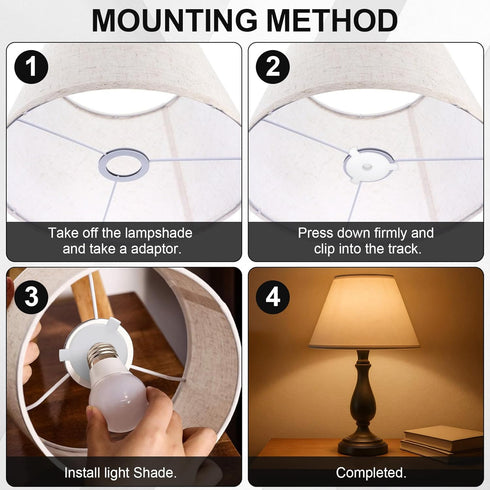 MOUNTING METHOD

1

Take off the lampshade and take a adaptor.

2

Press down firmly and clip into the track.

3

Install light Shade.

4

Completed.