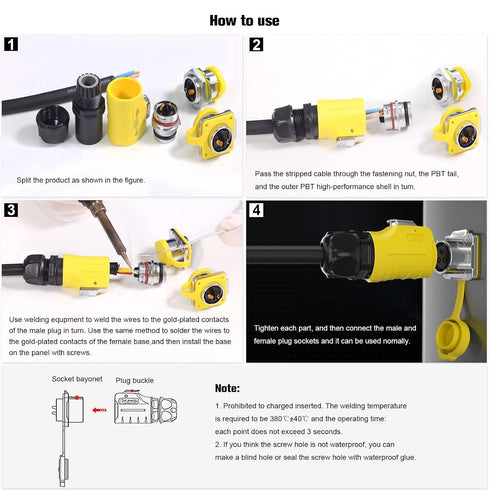 How to use

1

Split the product as shown in the figure.

2

Pass the stripped cable through the fastening nut, the PBT tail, and the outer PBT high-performance shell in turn.

3

Use welding equpment to weld the wires to the gold-plated contacts of the male plug in turn. Use the same method to solder the wires to the gold-plated contacts of the female base,and then install the base on the panel with screws.

4

Tighten each part, and then connect the male and female plug sockets and it can be used nomally.

Socket bayonet

Plug buckle

Note:

1. Prohibited to charged inserted. The welding temperature is required to be 380℃±40℃ and the operating time: each point does not exceed 3 seconds.

2. If you think the screw hole is not waterproof, you can make a blind hole or seal the screw hole with waterproof glue.