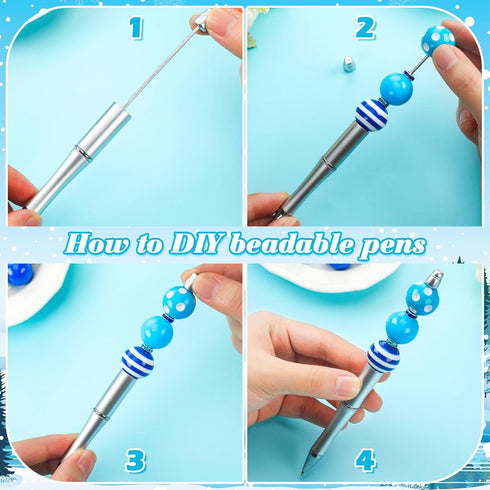 1

2

How to DIY beadable pens

3

4