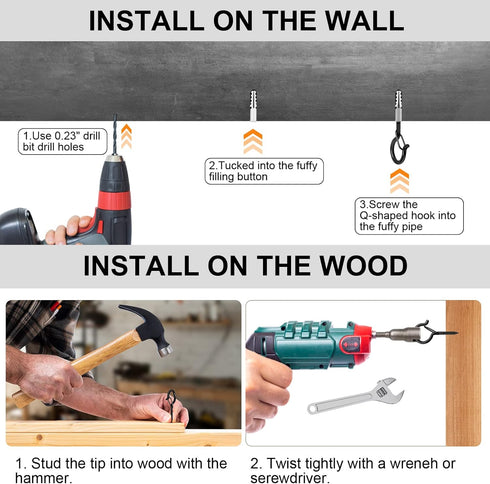 INSTALL ON THE WALL

1.Use 0.23" drill bit drill holes

2.Tucked into the fuffy filling button

3.Screw the Q-shaped hook into the fuffy pipe

INSTALL ON THE WOOD

1. Stud the tip into wood with the hammer.

2. Twist tightly with a wreneh or serewdriver.