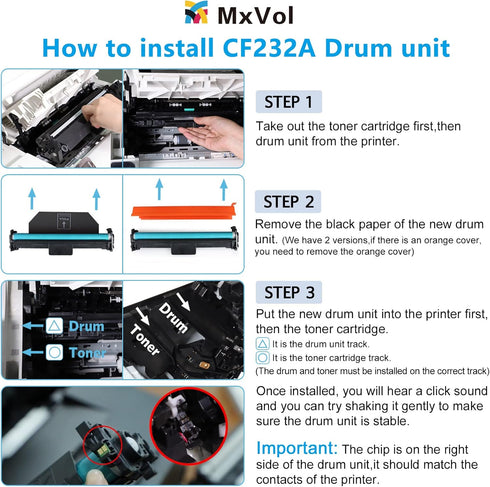 MxVol

How to install CF232A Drum unit

STEP 1

Take out the toner cartridge first,then drum unit from the printer.

STEP 2

Remove the black paper of the new drum unit. (We have 2 versions,if there is an orange cover, you need to remove the orange cover)

Drum

Toner

Drum

Toner

STEP 3

Put the new drum unit into the printer first, then the toner cartridge.

It is the drum unit track.

It is the toner cartridge track.

(The drum and toner must be installed on the correct track)

Once installed, you will hear a click sound and you can try shaking it gently to make sure the drum unit is stable.

Important: The chip is on the right side of the drum unit,it should match the contacts of the printer.