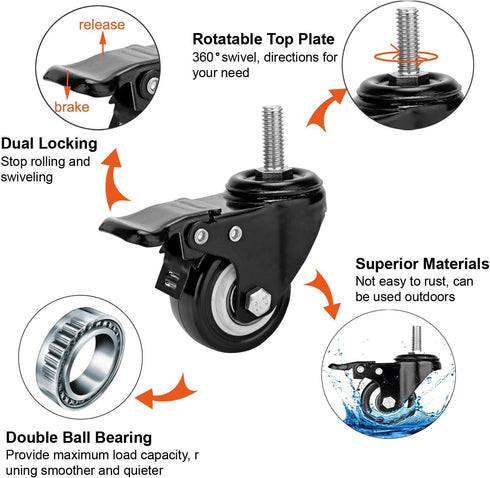 release

brake

Rotatable Top Plate
360° swivel, directions for your need

Dual Locking
Stop rolling and swiveling

Superior Materials
Not easy to rust, can be used outdoors

Double Ball Bearing
Provide maximum load capacity, r uning smoother and quieter