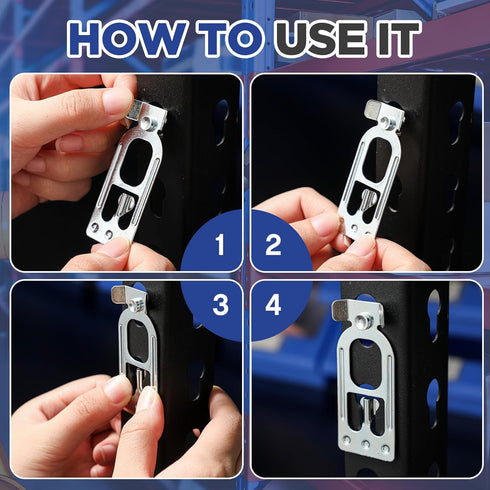 HOW TO USE IT

1

2

3

4