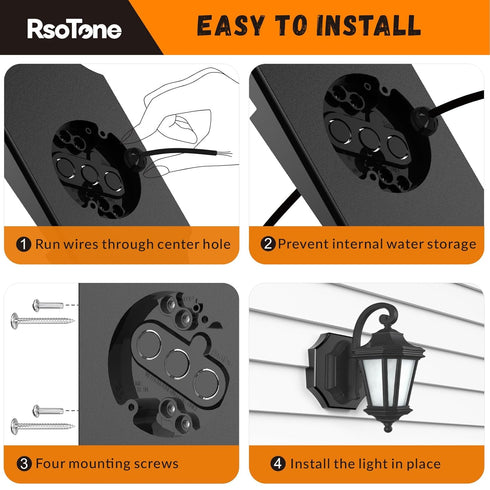 RsoTone

EASY TO INSTALL

1 Run wires through center hole

2 Prevent internal water storage

3 Four mounting screws

4 Install the light in place