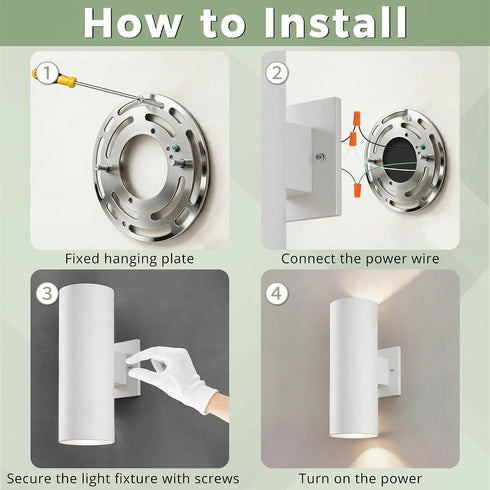 How to Install

1

Fixed hanging plate

2

Connect the power wire

3

Secure the light fixture with screws

4

Turn on the power