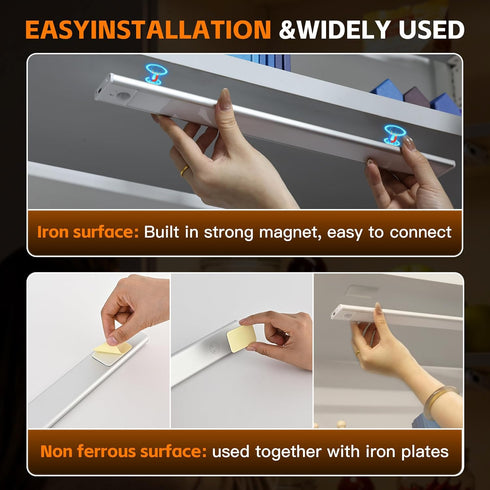 EASYINSTALLATION &WIDELY USED

Iron surface: Built in strong magnet, easy to connect

Non ferrous surface: used together with iron plates