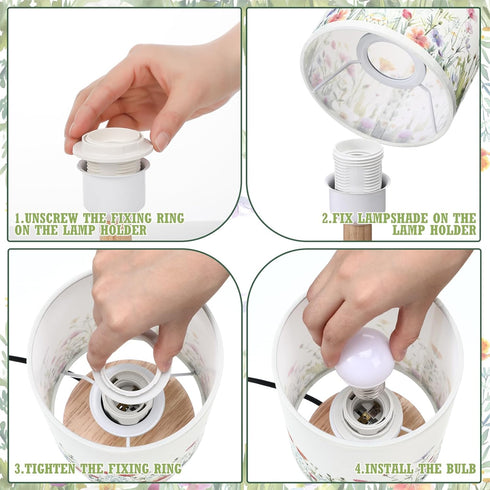 1.UNSCREW THE FIXING RING ON THE LAMP HOLDER

2.FIX LAMPSHADE ON THE LAMP HOLDER

3.TIGHTEN THE FIXING RING

4.INSTALL THE BULB