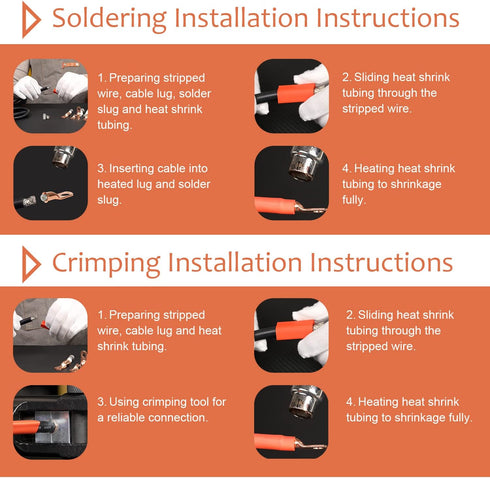 Soldering Installation Instructions

1. Preparing stripped wire, cable lug, solder slug and heat shrink tubing.

2. Sliding heat shrink tubing through the stripped wire.

3. Inserting cable into heated lug and solder slug.

4. Heating heat shrink tubing to shrinkage fully.

Crimping Installation Instructions

1. Preparing stripped wire, cable lug and heat shrink tubing.

2. Sliding heat shrink tubing through the stripped wire.

3. Using crimping tool for a reliable connection.

4. Heating heat shrink tubing to shrinkage fully.