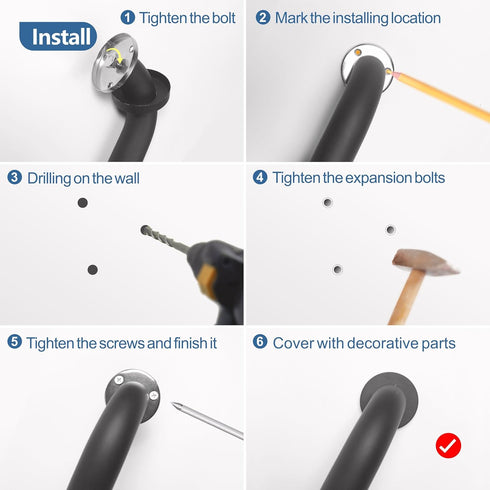 Install

1 Tighten the bolt

2 Mark the installing location

3 Drilling on the wall

4 Tighten the expansion bolts

5 Tighten the screws and finish it

6 Cover with decorative parts