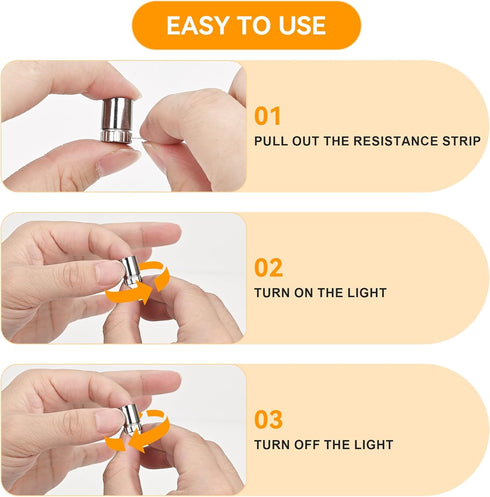 EASY TO USE

01
PULL OUT THE RESISTANCE STRIP

02
TURN ON THE LIGHT

03
TURN OFF THE LIGHT