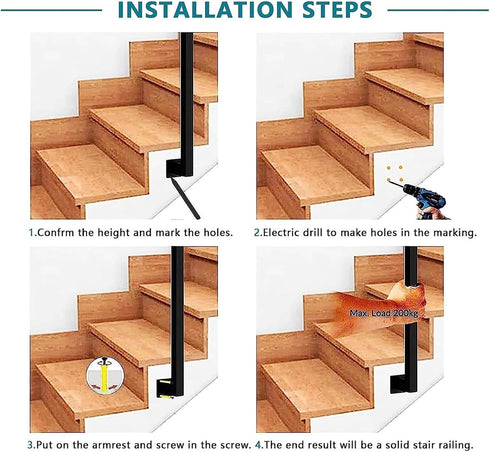 INSTALLATION STEPS

1.Confrm the height and mark the holes.

2.Electric drill to make holes in the marking.

3.Put on the armrest and screw in the screw.

Max. Load 200kg

4.The end result will be a solid stair railing.