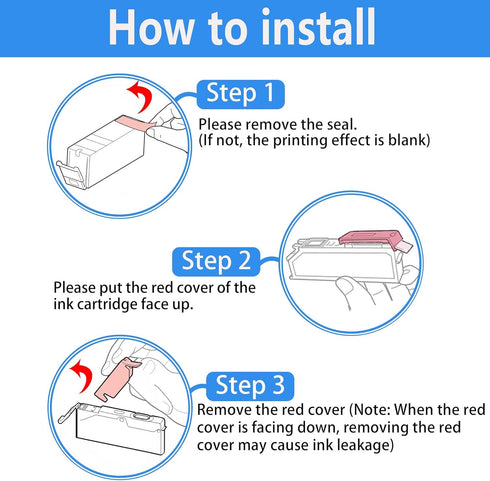 How to install

Step 1

Please remove the seal.
(If not, the printing effect is blank)

Step 2

Please put the red cover of the ink cartridge face up.

Step 3

Remove the red cover (Note: When the red cover is facing down, removing the red cover may cause ink leakage)