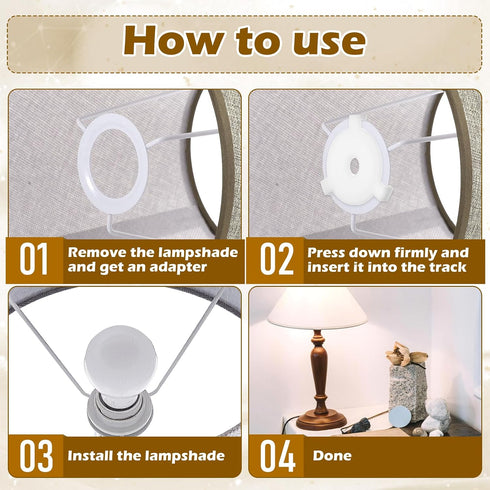 How to use

01 Remove the lampshade and get an adapter

02 Press down firmly and insert it into the track

03 Install the lampshade

04 Done