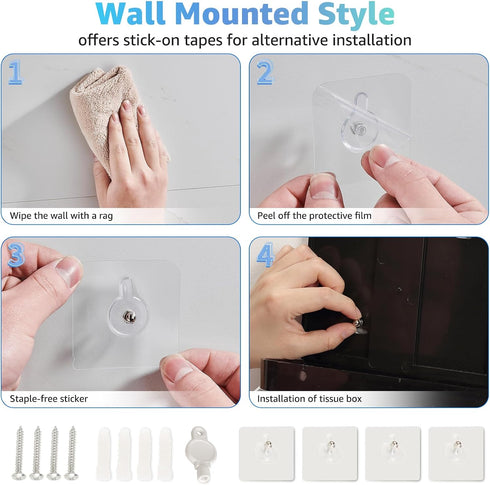 Wall Mounted Style

offers stick-on tapes for alternative installation

1

Wipe the wall with a rag

2

Peel off the protective film

3

Staple-free sticker

4

Installation of tissue box