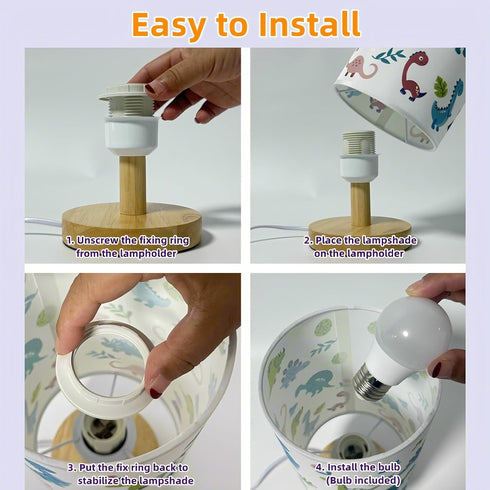 Easy to Install

1. Unscrew the fixing ring from the lampholder

2. Place the lampshade on the lampholder

3. Put the fix ring back to stabilize the lampshade

4. Install the bulb (Bulb included)