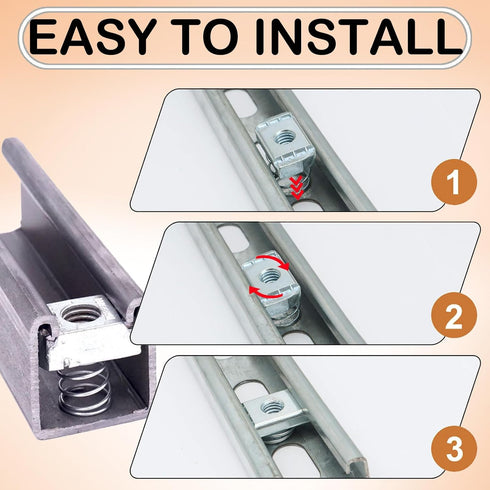 EASY TO INSTALL

1

2

3