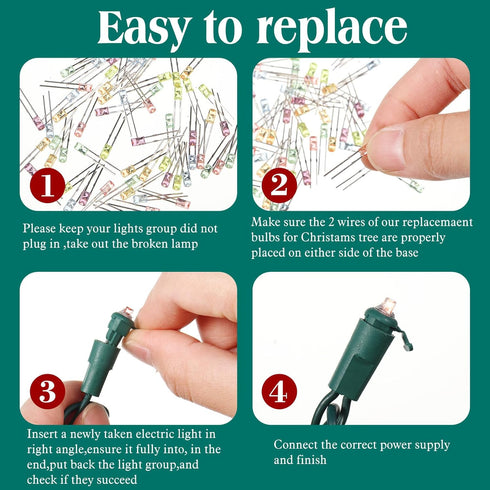 Easy to replace

1

Please keep your lights group did not plug in ,take out the broken lamp

2

Make sure the 2 wires of our replacemaent bulbs for Christams tree are properly placed on either side of the base

3

Insert a newly taken electric light in right angle,ensure it fully into, in the end,put back the light group,and check if they succeed

4

Connect the correct power supply and finish