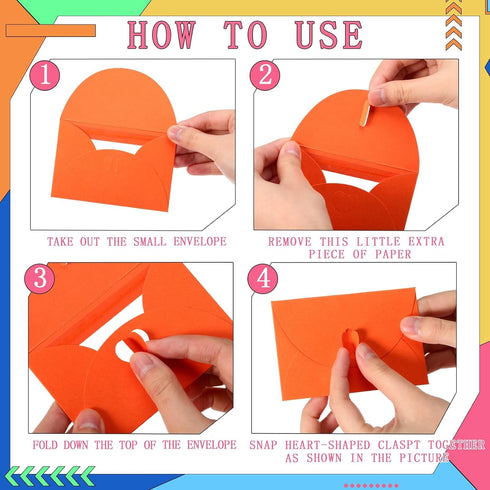 HOW TO USE

1

TAKE OUT THE SMALL ENVELOPE

2

REMOVE THIS LITTLE EXTRA PIECE OF PAPER

3

FOLD DOWN THE TOP OF THE ENVELOPE

4

SNAP HEART-SHAPED CLASPT TOGETHER AS SHOWN IN THE PICTURE